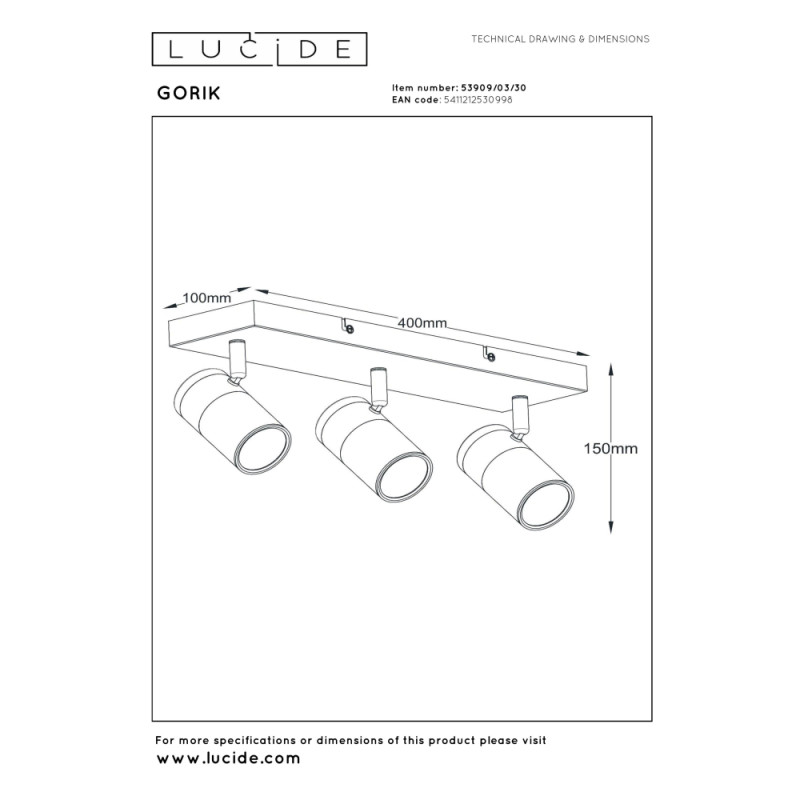 LUCIDE

TECHNICAL DRAWING & DIMENSIONS

GORIK

Item number: 53909/03/30
EAN code: 5411212530998

100mm

400mm

150mm

For more specifications or dimensions of this product please visit
www.lucide.com