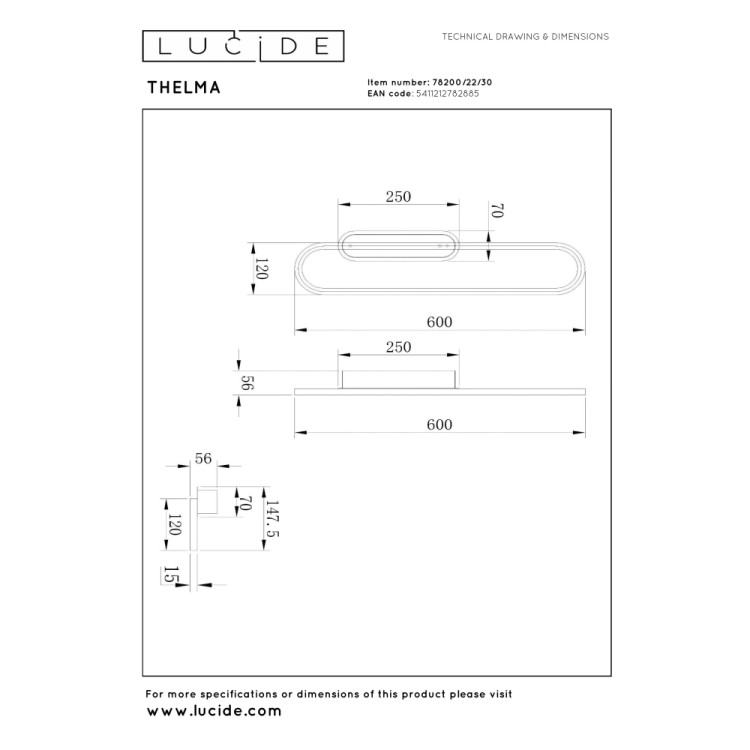 LUCIDE

TECHNICAL DRAWING & DIMENSIONS

THELMA

Item number: 78200/22/30
EAN code: 5411212782885

250
70
120
600
250
56
600
56
70
147.5
120
15

For more specifications or dimensions of this product please visit
www.lucide.com